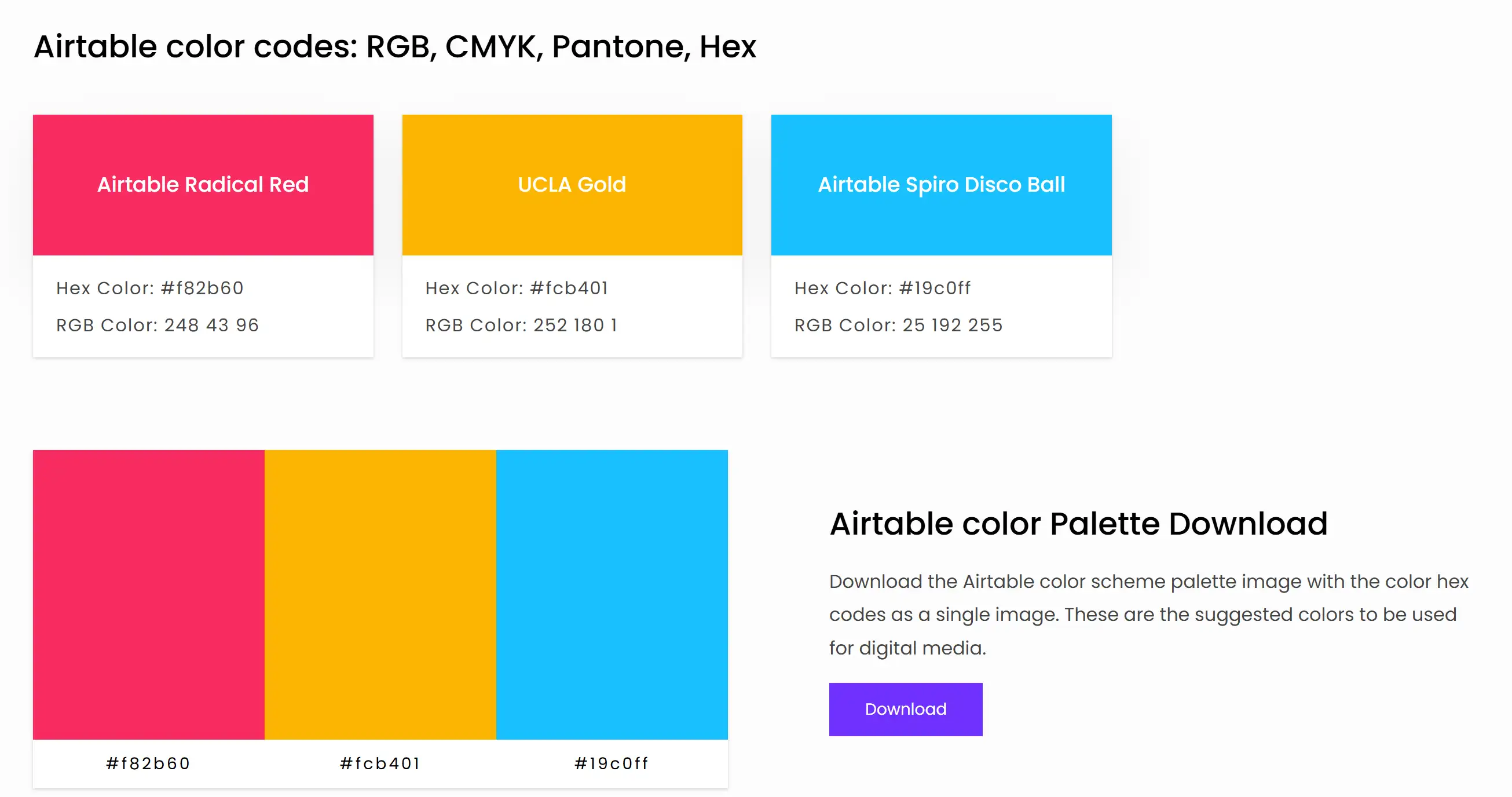 Airtable color codes: RGB, CMYK, Pantone, Hex

Airtable Radical Red

Hex Color: #f82b60

RGB Color: 248 43 96

UCLA Gold

Hex Color: #fcb401

RGB Color: 252 180 1

Airtable Spiro Disco Ball

Hex Color: #19c0ff

RGB Color: 25 192 255

#f82b60

#fcb401

#19c0ff

Airtable color Palette Download

Download the Airtable color scheme palette image with the color hex codes as a single image. These are the suggested colors to be used for digital media.

Download