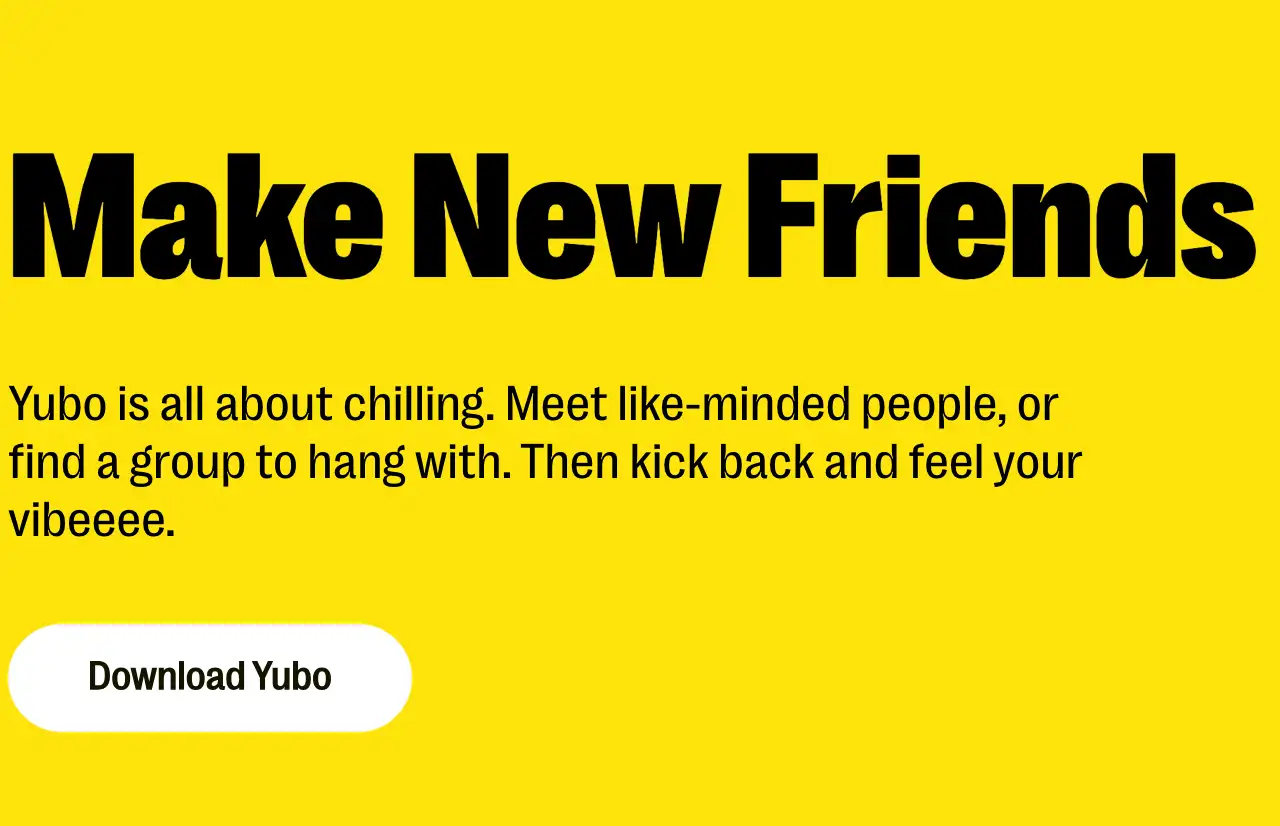 Make New Friends

Yubo is all about chilling. Meet like-minded people, or find a group to hang with. Then kick back and feel your vibeeee.

Download Yubo